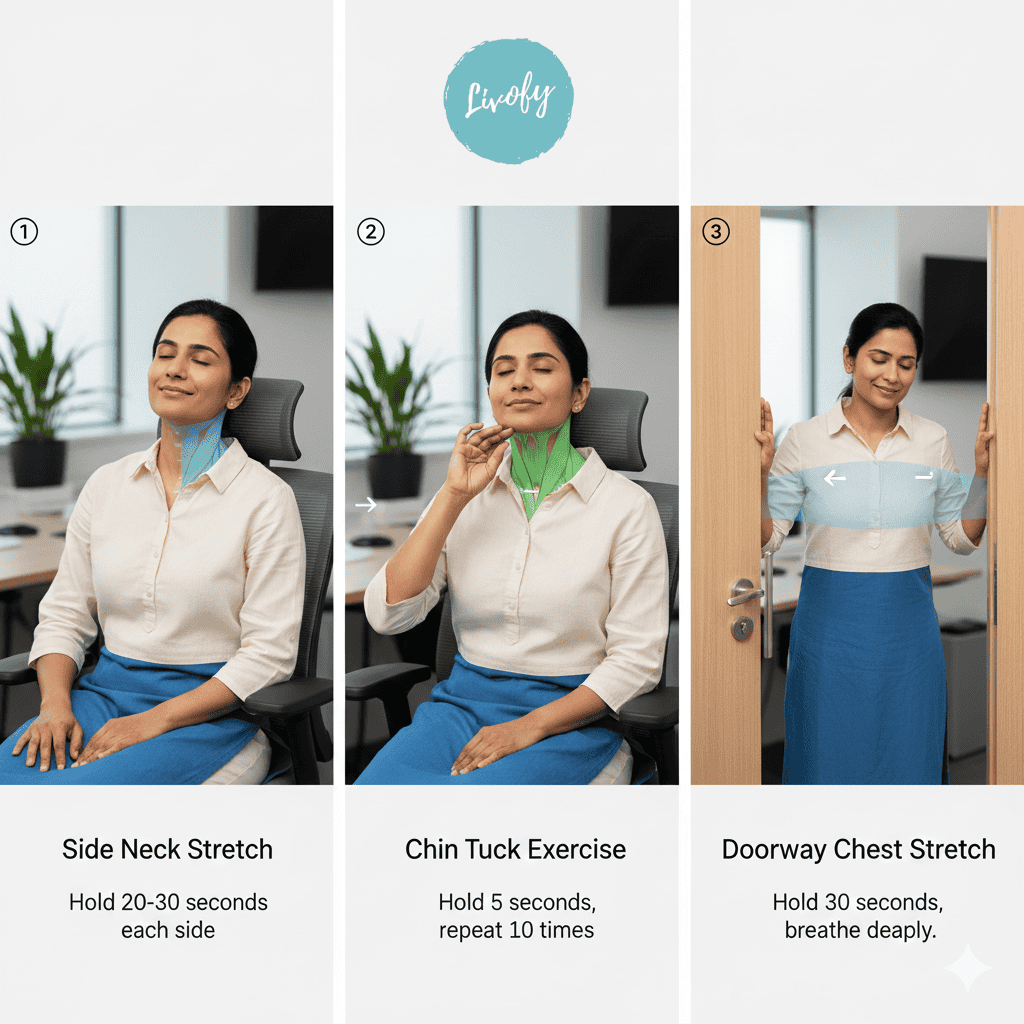 Livofy

①

Side Neck Stretch

Hold 20-30 seconds each side

②

Chin Tuck Exercise

Hold 5 seconds, repeat 10 times

③

Doorway Chest Stretch

Hold 30 seconds, breathe deaply.